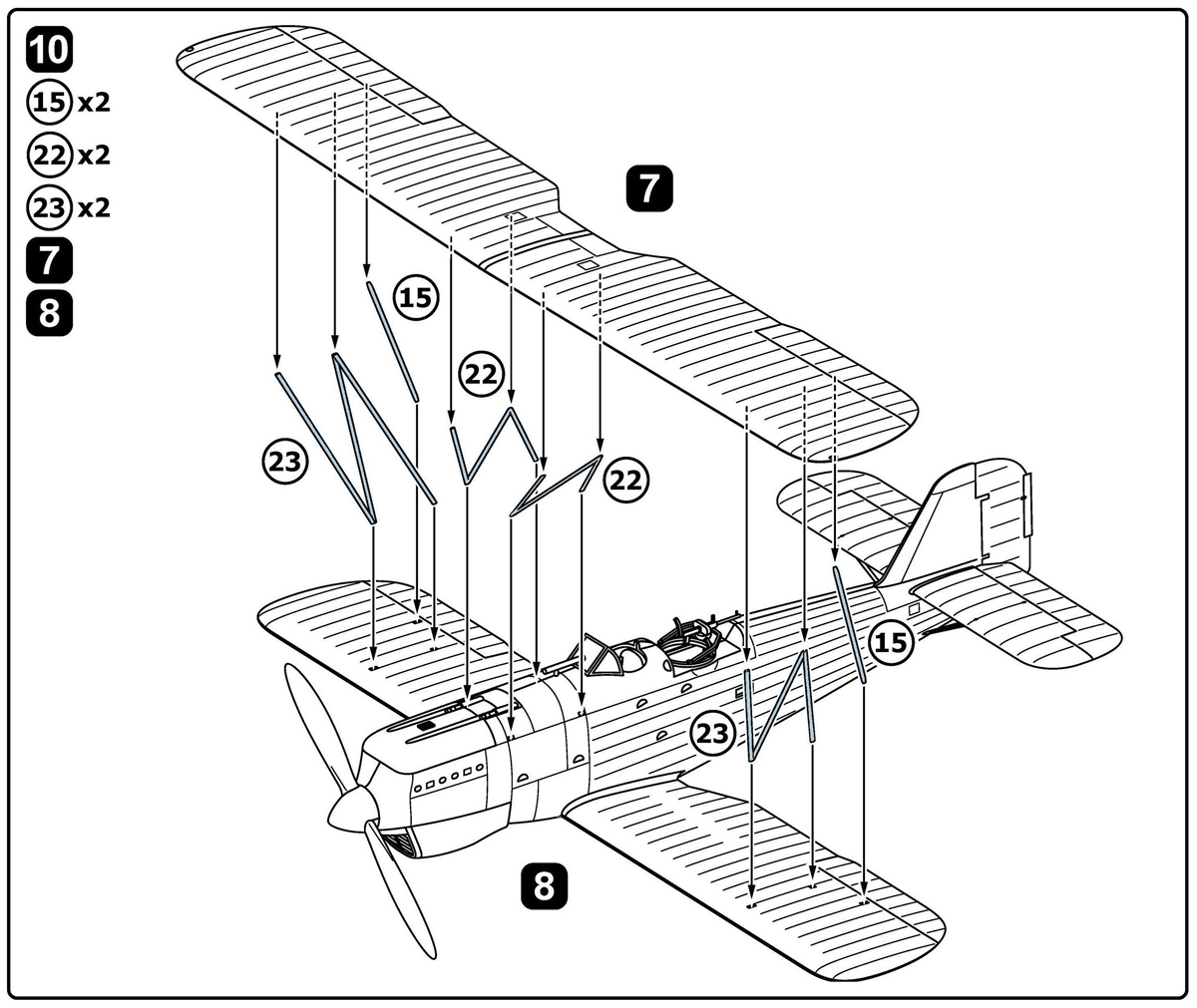 10
15 x2
22 x2
23 x2
7
8

7

15
22
23
22
15
23

8