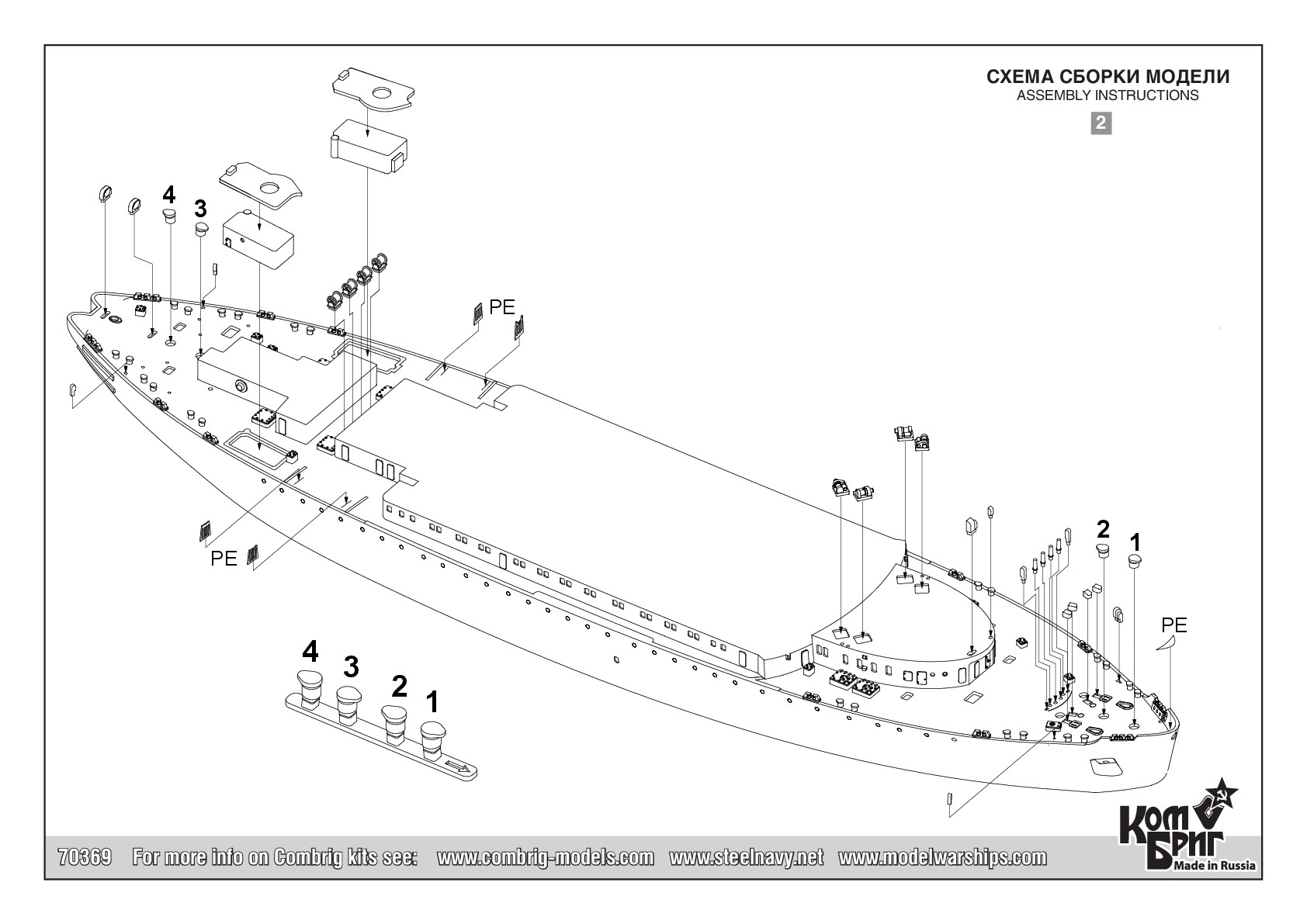 СХЕМА СБОРКИ МОДЕЛИ
ASSEMBLY INSTRUCTIONS
2

4
3

PE

PE

2
1

PE

4
3
2
1

70369 For more info on Combrig kits see: www.combrig-models.com www.steelnavy.net www.modelwarships.com

Ком Бриг
Made in Russia