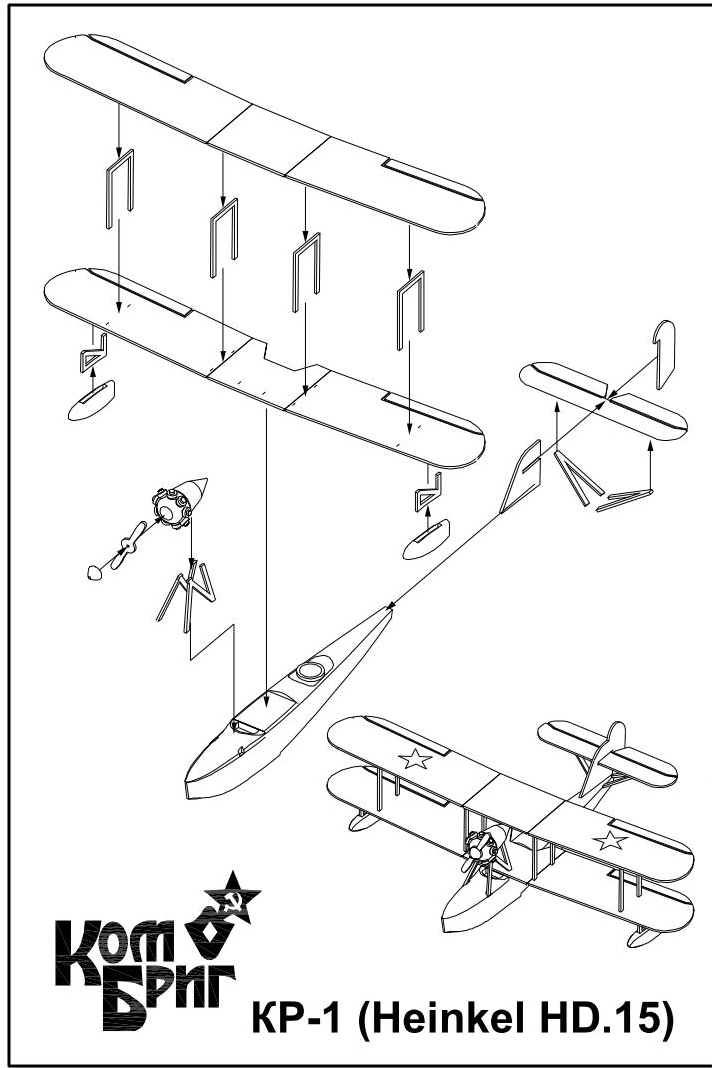 Ком
Бриг

КР-1 (Heinkel HD.15)